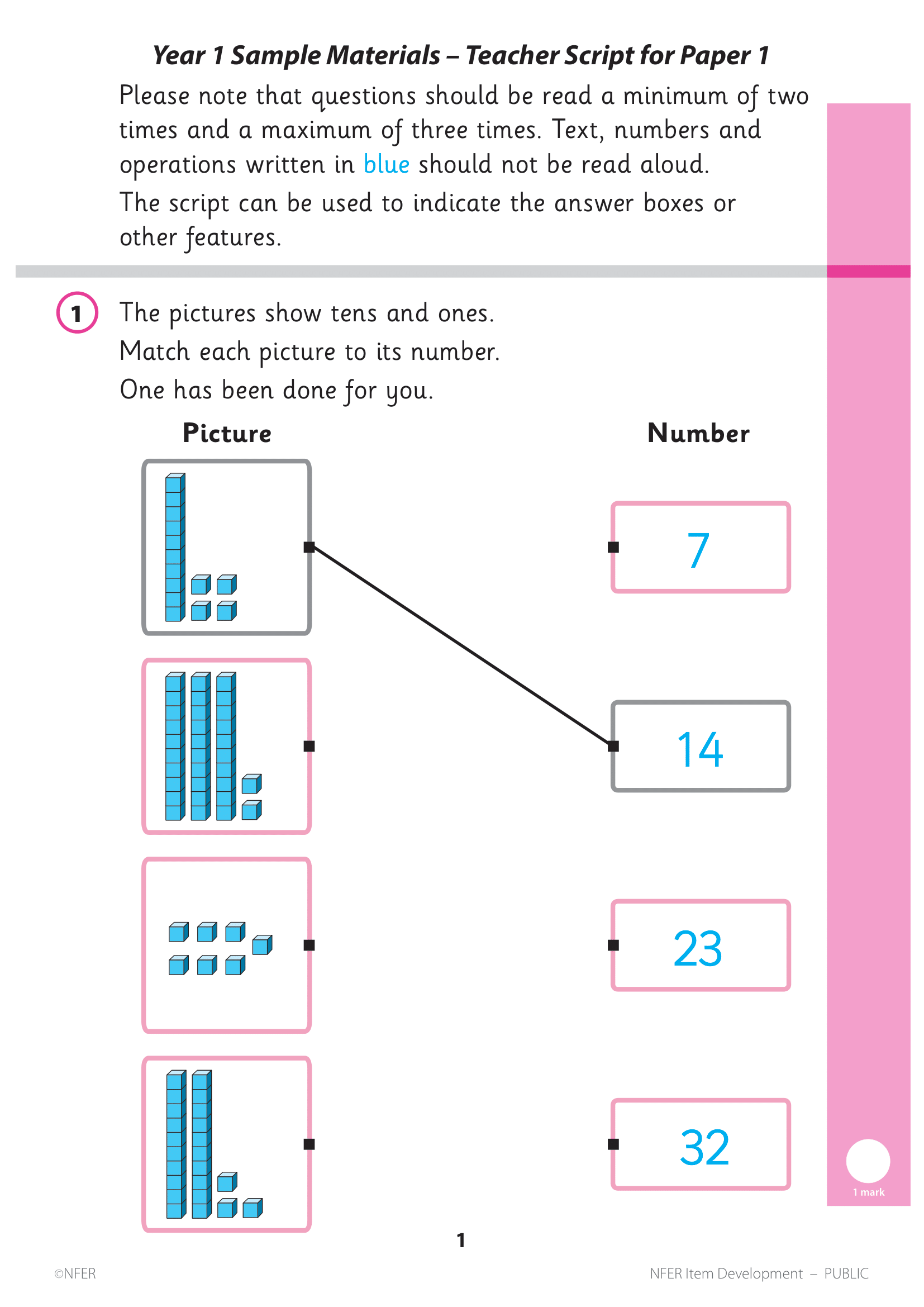 Year 1 Sample Materials – Teacher Script for Paper 1

Please note that questions should be read a minimum of two times and a maximum of three times. Text, numbers and operations written in blue should not be read aloud.

The script can be used to indicate the answer boxes or other features.

1 The pictures show tens and ones.
Match each picture to its number.
One has been done for you.

Picture

Number

7

14

23

32

1 mark

1

©NFER

NFER Item Development – PUBLIC